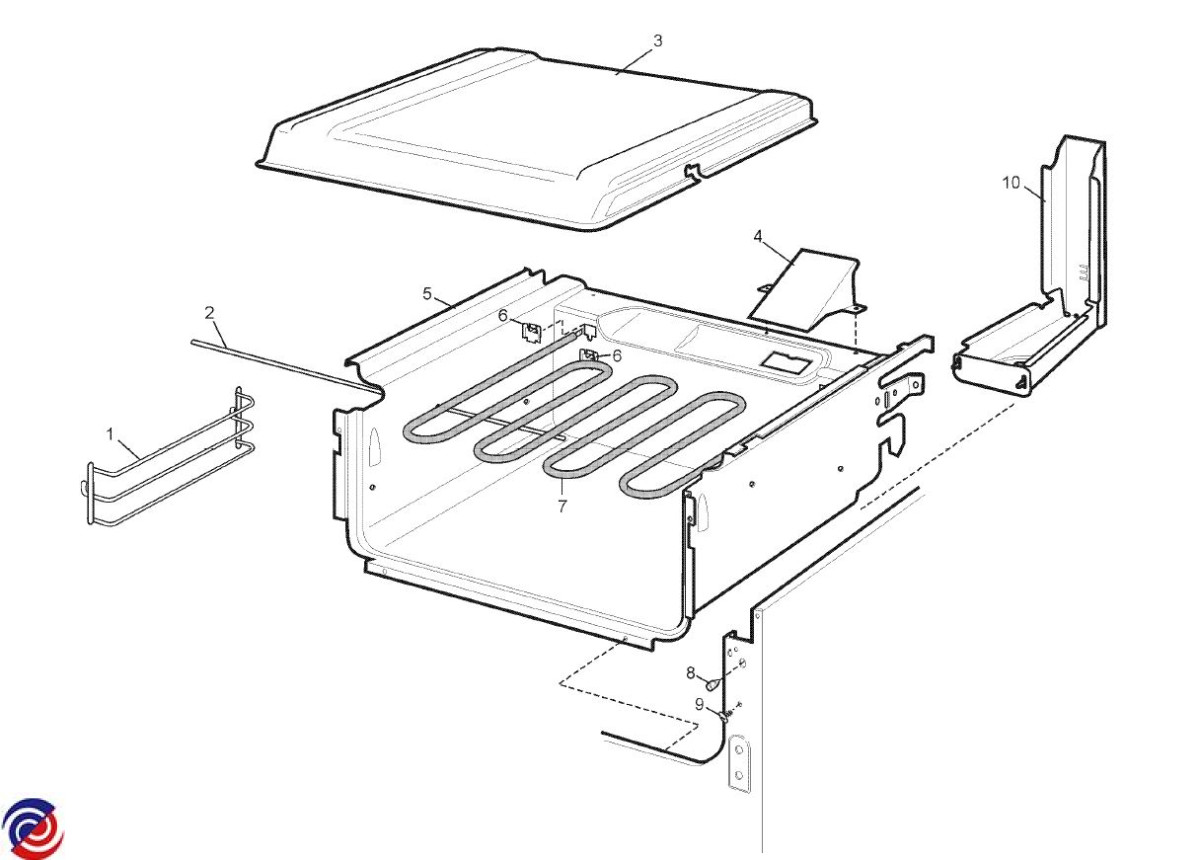 3
10
4
5
2
6
6
1
7
8
9